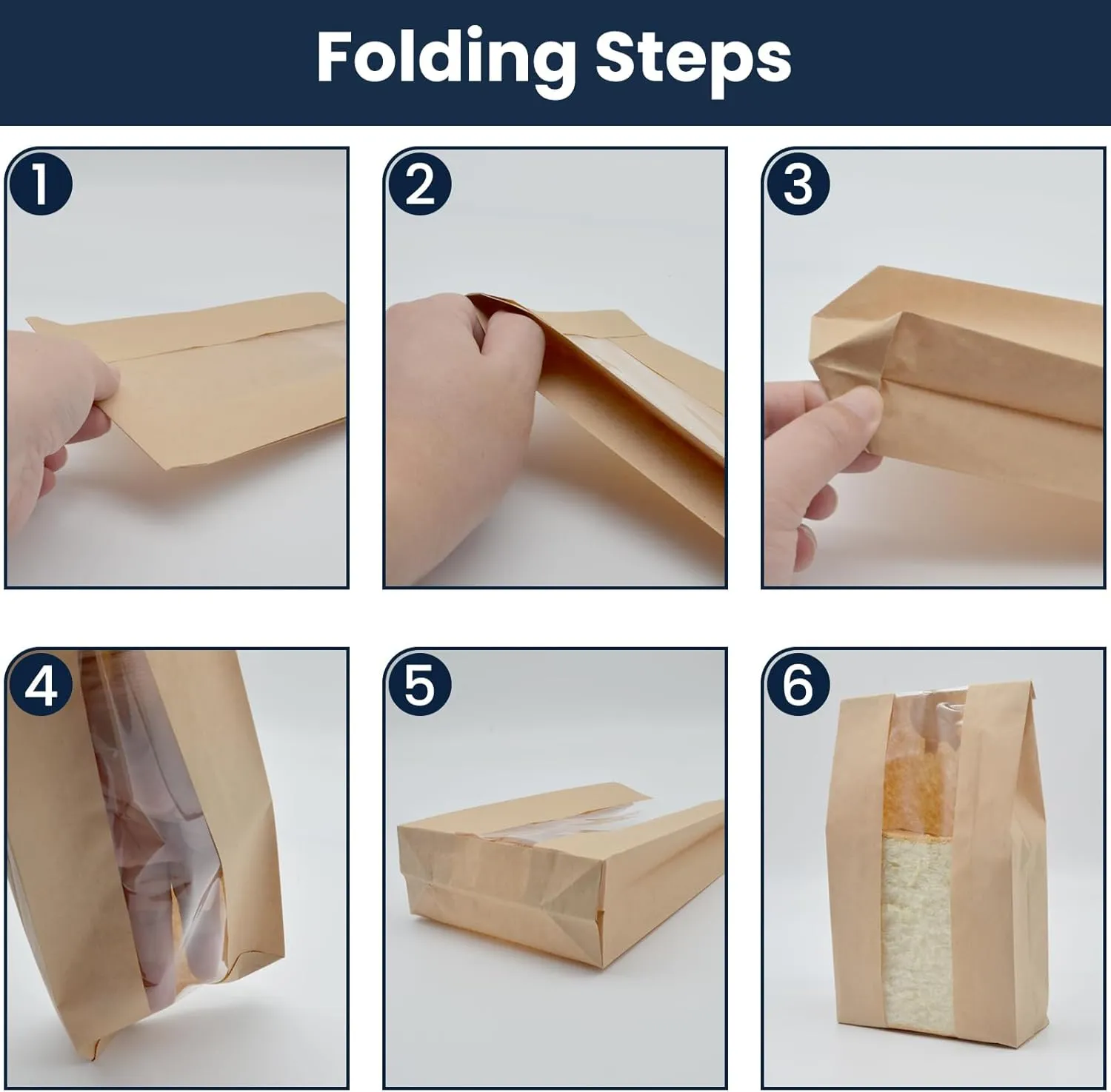 Folding Steps

1

2

3

4

5

6